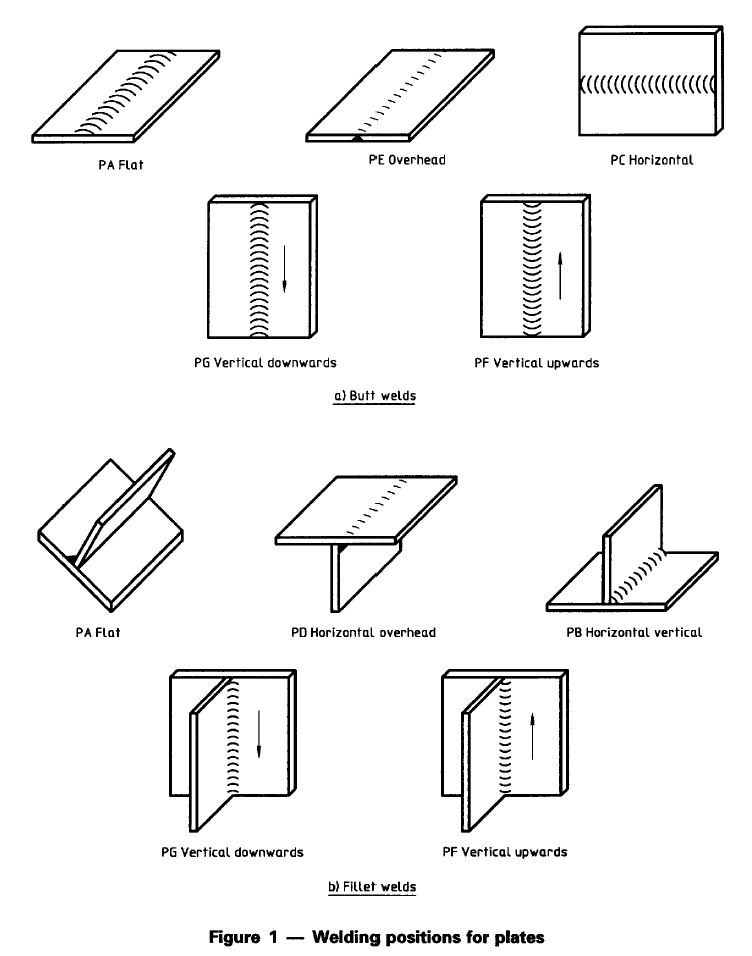 PA Flat

PE Overhead

PC Horizontal

PG Vertical downwards

PF Vertical upwards

a) Butt welds

PA Flat

PD Horizontal overhead

PB Horizontal vertical

PG Vertical downwards

PF Vertical upwards

b) Fillet welds

Figure 1 — Welding positions for plates